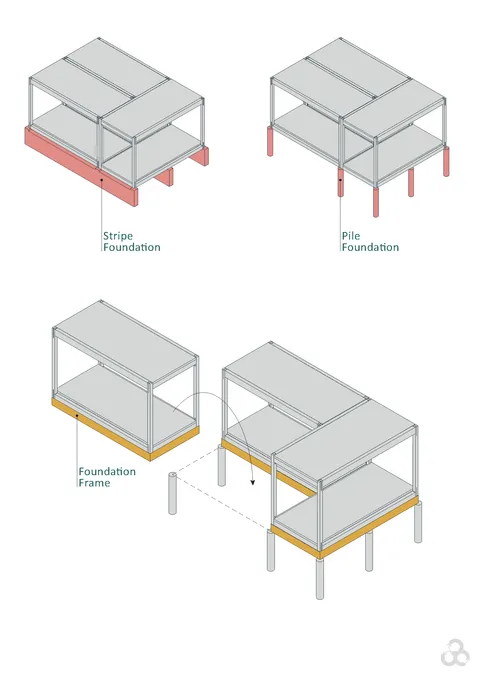 Stripe
Foundation

Pile
Foundation

Foundation
Frame